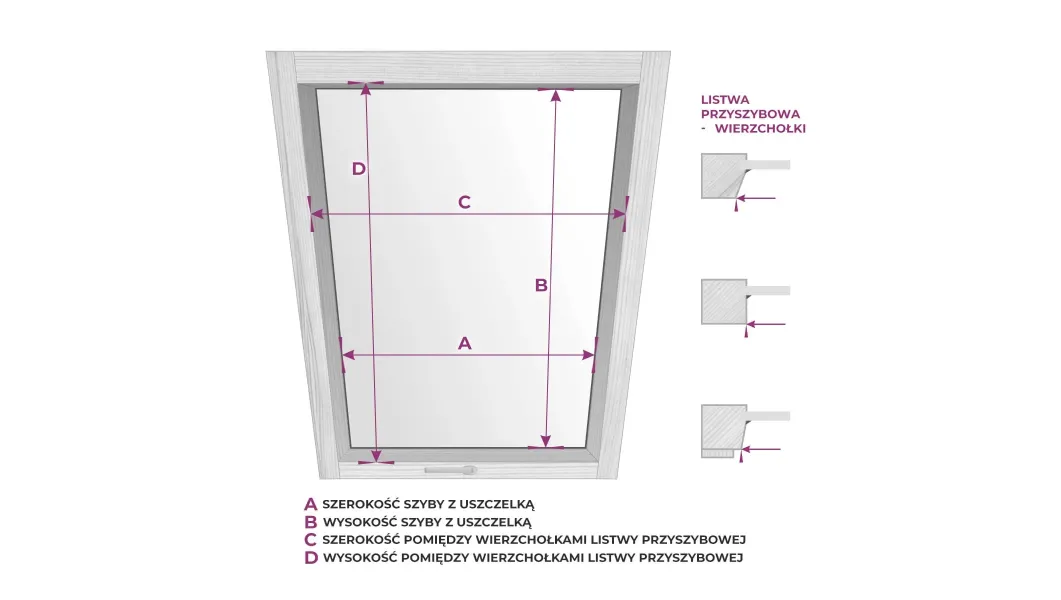 D

C

B

A

LISTWA PRZYSZYBOWA
- WIERZCHOŁKI

A SZEROKOŚĆ SZYBY Z USZCZELKĄ
B WYSOKOŚĆ SZYBY Z USZCZELKĄ
C SZEROKOŚĆ POMIĘDZY WIERZCHOŁKAMI LISTWY PRZYSZYBOWEJ
D WYSOKOŚĆ POMIĘDZY WIERZCHOŁKAMI LISTWY PRZYSZYBOWEJ